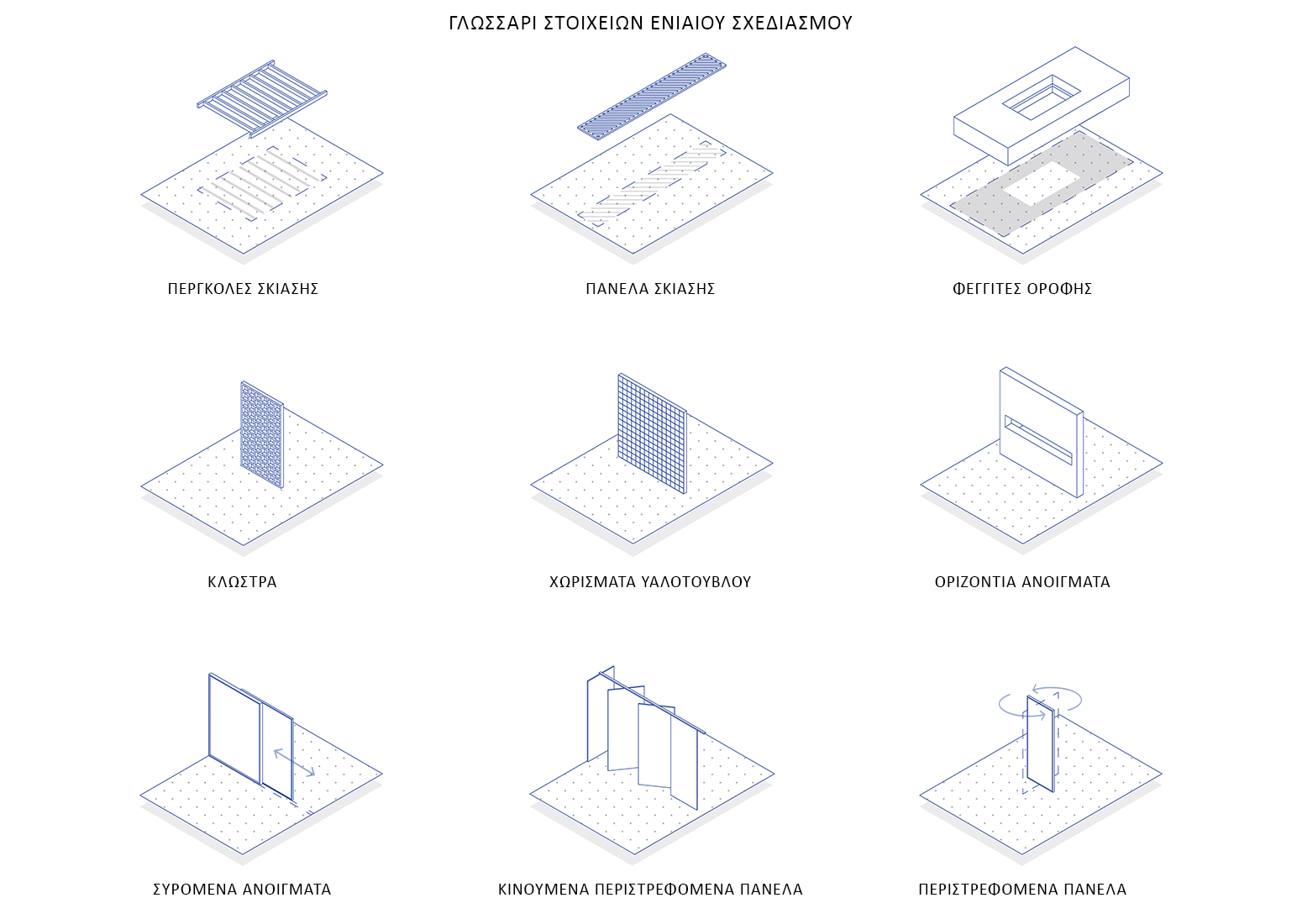 ΓΛΩΣΣΑΡΙ ΣΤΟΙΧΕΙΩΝ ΕΝΙΑΙΟΥ ΣΧΕΔΙΑΣΜΟΥ

ΠΕΡΓΚΟΛΕΣ ΣΚΙΑΣΗΣ

ΠΑΝΕΛΑ ΣΚΙΑΣΗΣ

ΦΕΓΓΙΤΕΣ ΟΡΟΦΗΣ

ΚΛΩΣΤΡΑ

ΧΩΡΙΣΜΑΤΑ ΥΑΛΟΤΟΥΒΛΟΥ

ΟΡΙΖΟΝΤΙΑ ΑΝΟΙΓΜΑΤΑ

ΣΥΡΟΜΕΝΑ ΑΝΟΙΓΜΑΤΑ

ΚΙΝΟΥΜΕΝΑ ΠΕΡΙΣΤΡΕΦΟΜΕΝΑ ΠΑΝΕΛΑ

ΠΕΡΙΣΤΡΕΦΟΜΕΝΑ ΠΑΝΕΛΑ