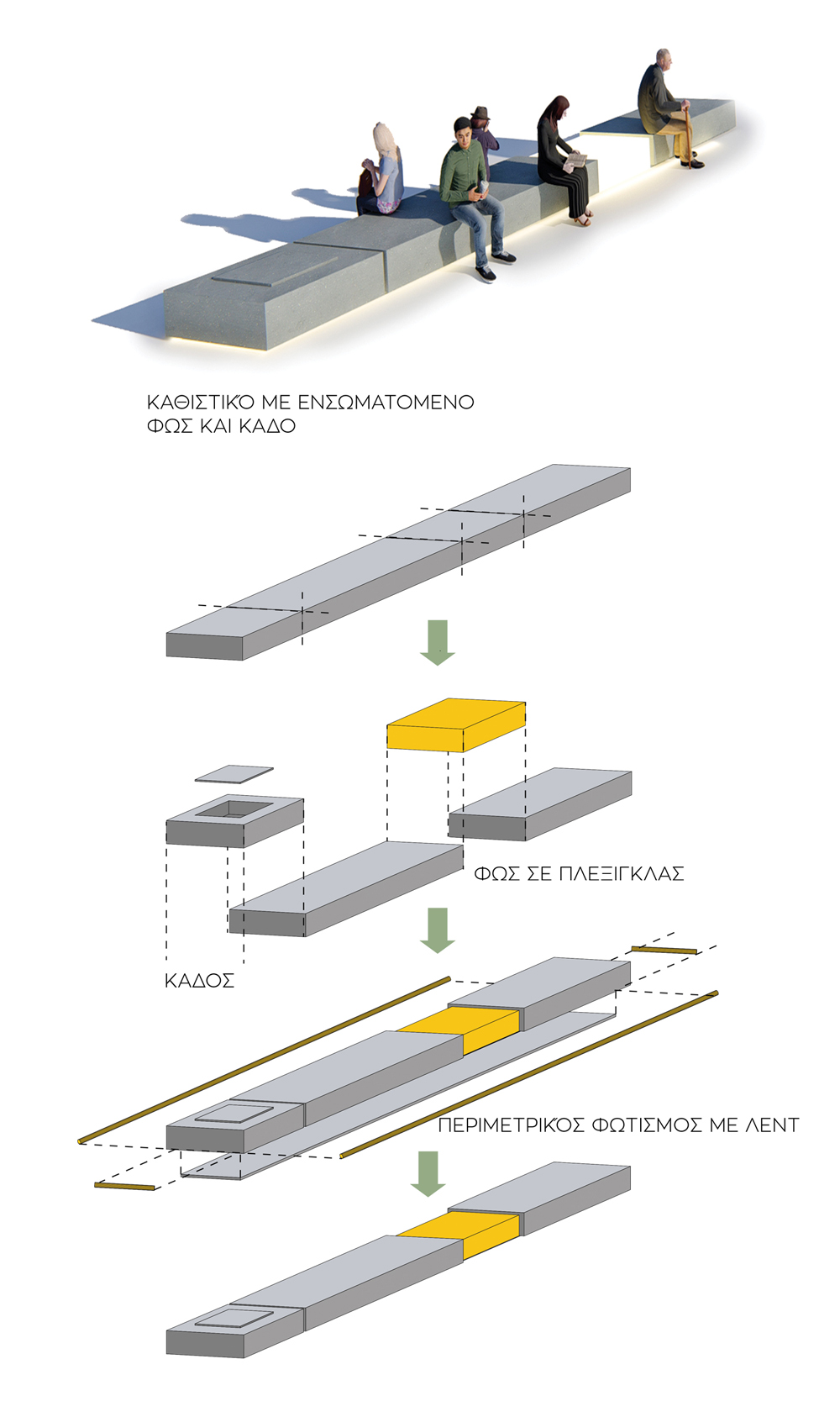 ΚΑΘΙΣΤΙΚΌ ΜΕ ΕΝΣΩΜΑΤΟΜΕΝΟ ΦΩΣ ΚΑΙ ΚΑΔΟ

ΦΩΣ ΣΕ ΠΛΕΞΙΓΚΛΑΣ

ΚΑΔΟΣ

ΠΕΡΙΜΕΤΡΙΚΟΣ ΦΩΤΙΣΜΟΣ ΜΕ ΛΕΝΤ