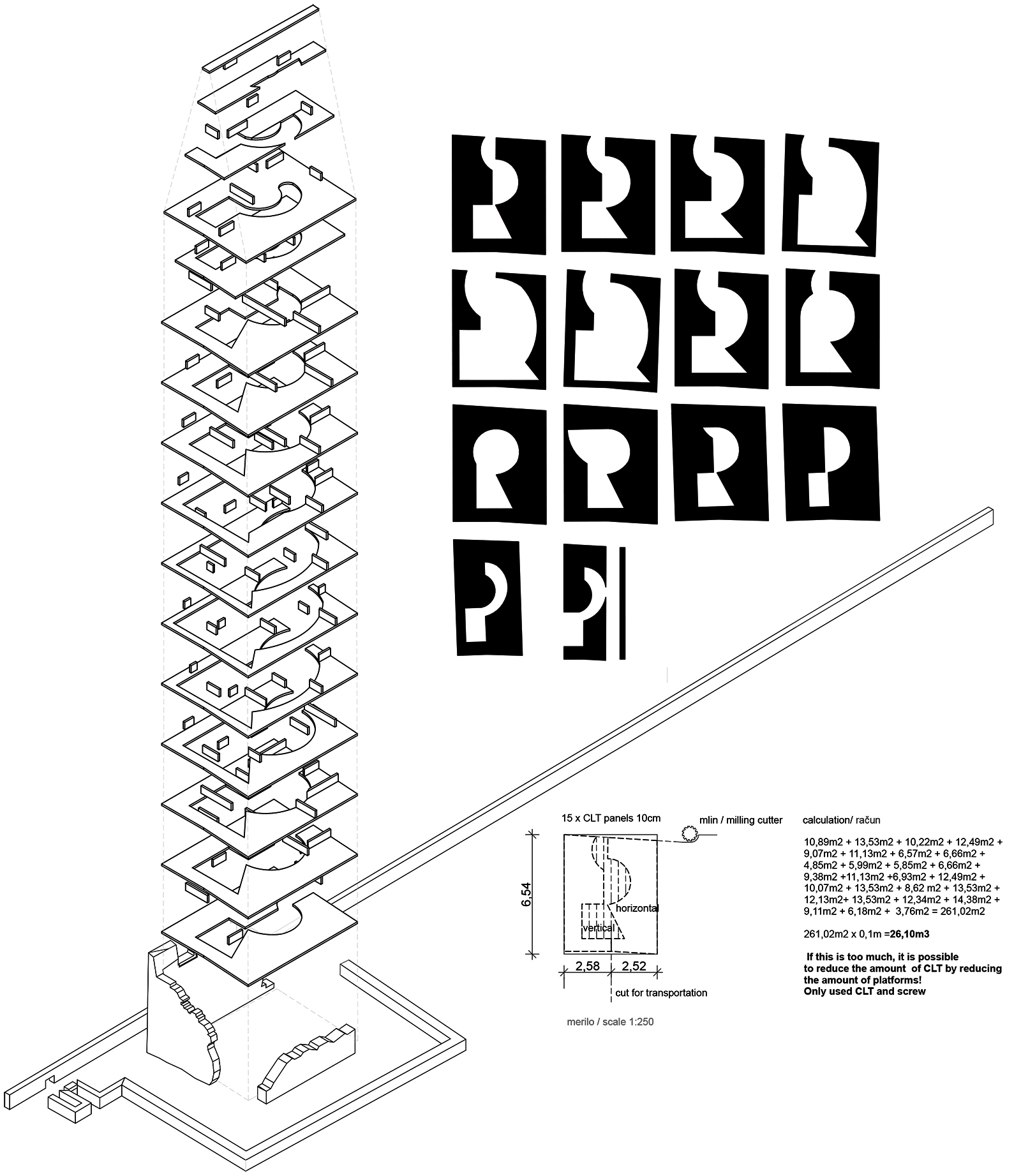 15 x CLT panels 10cm

mlin / milling cutter

6,54

horizontal

vertical

2,58

2,52

cut for transportation

merilo / scale 1:250

calculation/ račun

10,89m2 + 13,53m2 + 10,22m2 + 12,49m2 + 9,07m2 + 11,13m2 + 6,57m2 + 6,66m2 + 4,85m2 + 5,99m2 + 5,85m2 + 6,66m2 + 9,38m2 +11,13m2 +6,93m2 + 12,49m2 + 10,07m2 + 13,53m2 + 8,62 m2 + 13,53m2 + 12,13m2+ 13,53m2 + 12,34m2 + 14,38m2 + 9,11m2 + 6,18m2 + 3,76m2 = 261,02m2

261,02m2 x 0,1m =26,10m3

If this is too much, it is possible to reduce the amount of CLT by reducing the amount of platforms!
Only used CLT and screw